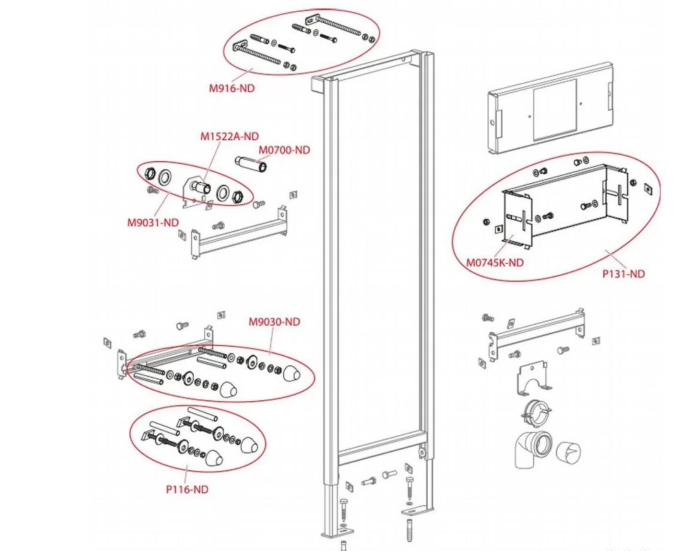 M916-ND

M1522A-ND

M0700-ND

M9031-ND

M0745K-ND

P131-ND

M9030-ND

P116-ND